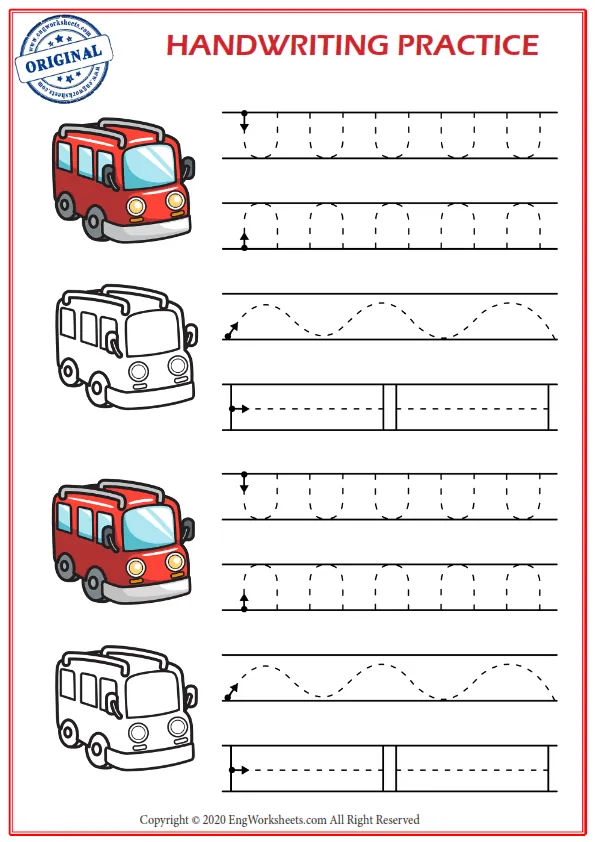 www.engworksheets.com
ORIGINAL
www.engworksheets.com

HANDWRITING PRACTICE

Copyright © 2020 EngWorksheets.com All Right Reserved