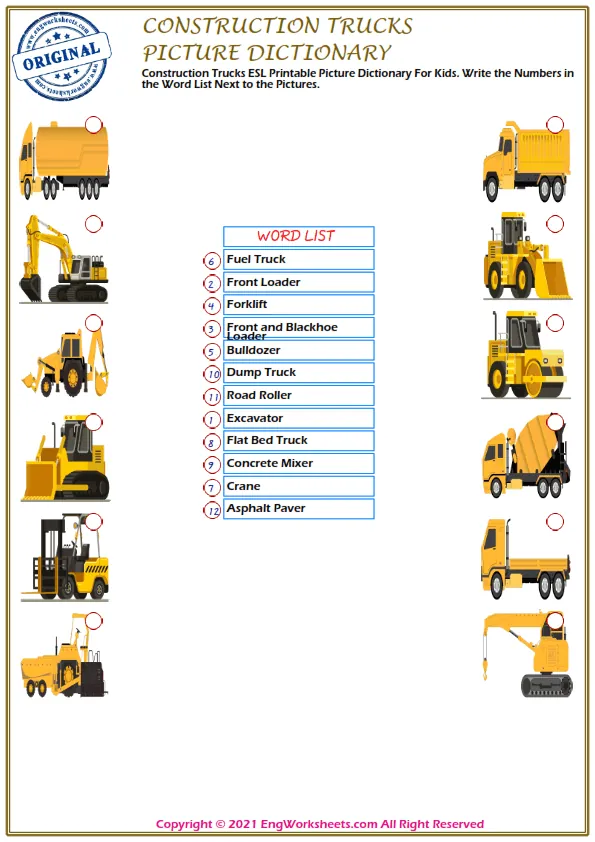 www.engworksheets.com
ORIGINAL
www.engworksheets.com

CONSTRUCTION TRUCKS PICTURE DICTIONARY

Construction Trucks ESL Printable Picture Dictionary For Kids. Write the Numbers in the Word List Next to the Pictures.

WORD LIST

6 Fuel Truck
2 Front Loader
4 Forklift
3 Front and Blackhoe Loader
5 Bulldozer
10 Dump Truck
11 Road Roller
1 Excavator
8 Flat Bed Truck
9 Concrete Mixer
7 Crane
12 Asphalt Paver

Copyright © 2021 EngWorksheets.com All Right Reserved